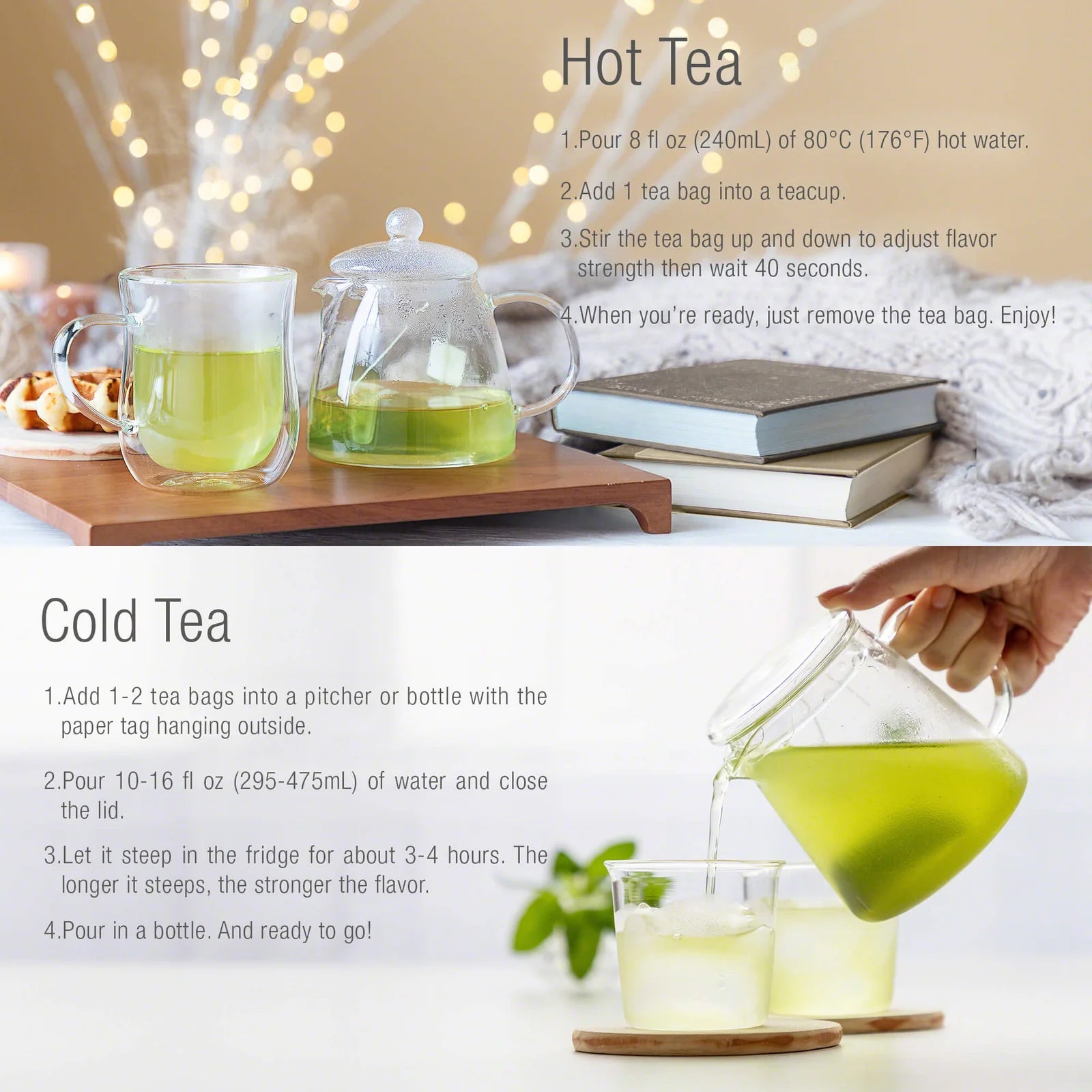 Hot Tea

1.Pour 8 fl oz (240mL) of 80°C (176°F) hot water.

2.Add 1 tea bag into a teacup.

3.Stir the tea bag up and down to adjust flavor strength then wait 40 seconds.

4.When you're ready, just remove the tea bag. Enjoy!

Cold Tea

1.Add 1-2 tea bags into a pitcher or bottle with the paper tag hanging outside.

2.Pour 10-16 fl oz (295-475mL) of water and close the lid.

3.Let it steep in the fridge for about 3-4 hours. The longer it steeps, the stronger the flavor.

4.Pour in a bottle. And ready to go!